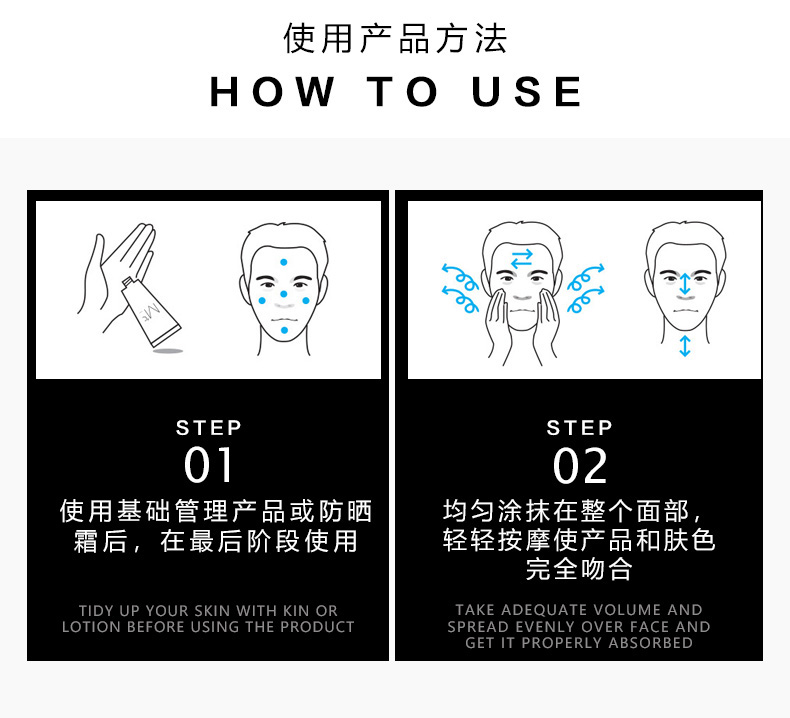 使用产品方法
HOW TO USE

Mr

STEP
01
使用基础管理产品或防晒霜后，在最后阶段使用

TIDY UP YOUR SKIN WITH KIN OR LOTION BEFORE USING THE PRODUCT

STEP
02
均匀涂抹在整个面部，轻轻按摩使产品和肤色完全吻合

TAKE ADEQUATE VOLUME AND SPREAD EVENLY OVER FACE AND GET IT PROPERLY ABSORBED