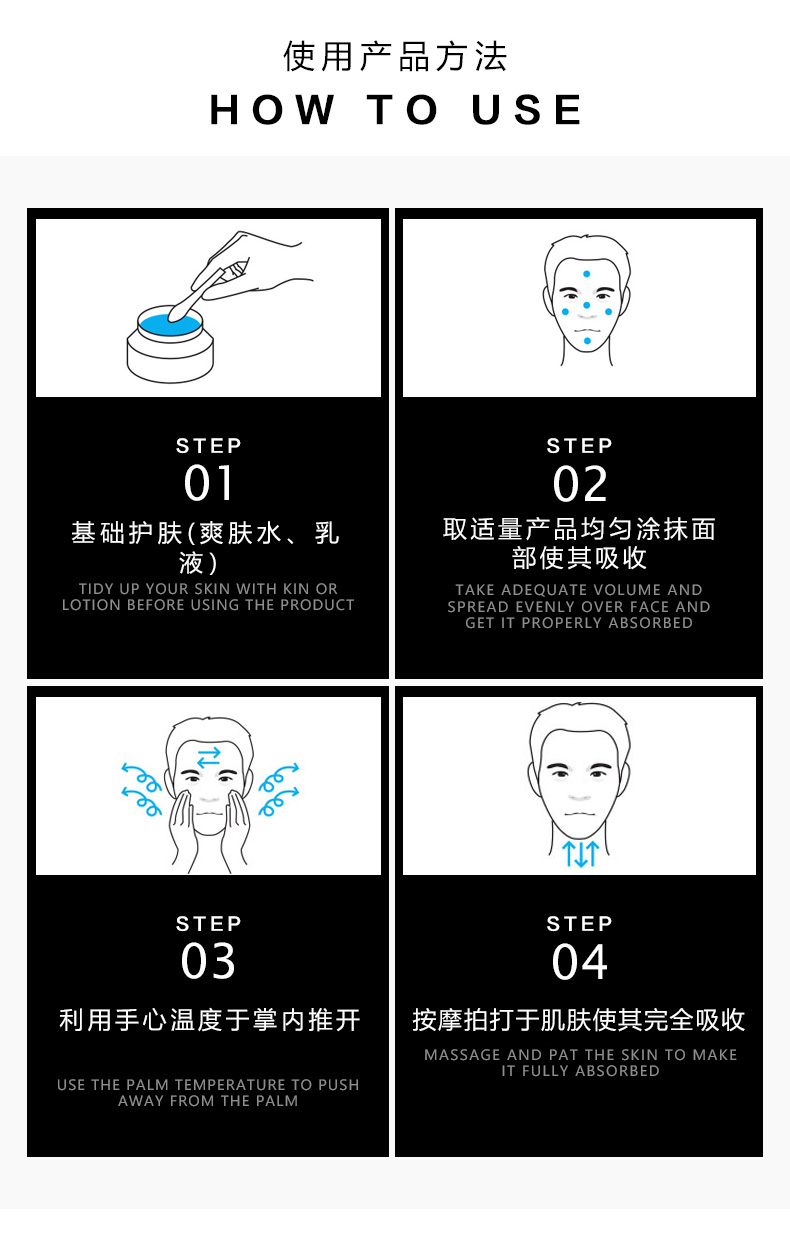 使用产品方法
HOW TO USE

STEP
01
基础护肤(爽肤水、乳液)
TIDY UP YOUR SKIN WITH KIN OR LOTION BEFORE USING THE PRODUCT

STEP
02
取适量产品均匀涂抹面部使其吸收
TAKE ADEQUATE VOLUME AND SPREAD EVENLY OVER FACE AND GET IT PROPERLY ABSORBED

STEP
03
利用手心温度于掌内推开
USE THE PALM TEMPERATURE TO PUSH AWAY FROM THE PALM

STEP
04
按摩拍打于肌肤使其完全吸收
MASSAGE AND PAT THE SKIN TO MAKE IT FULLY ABSORBED